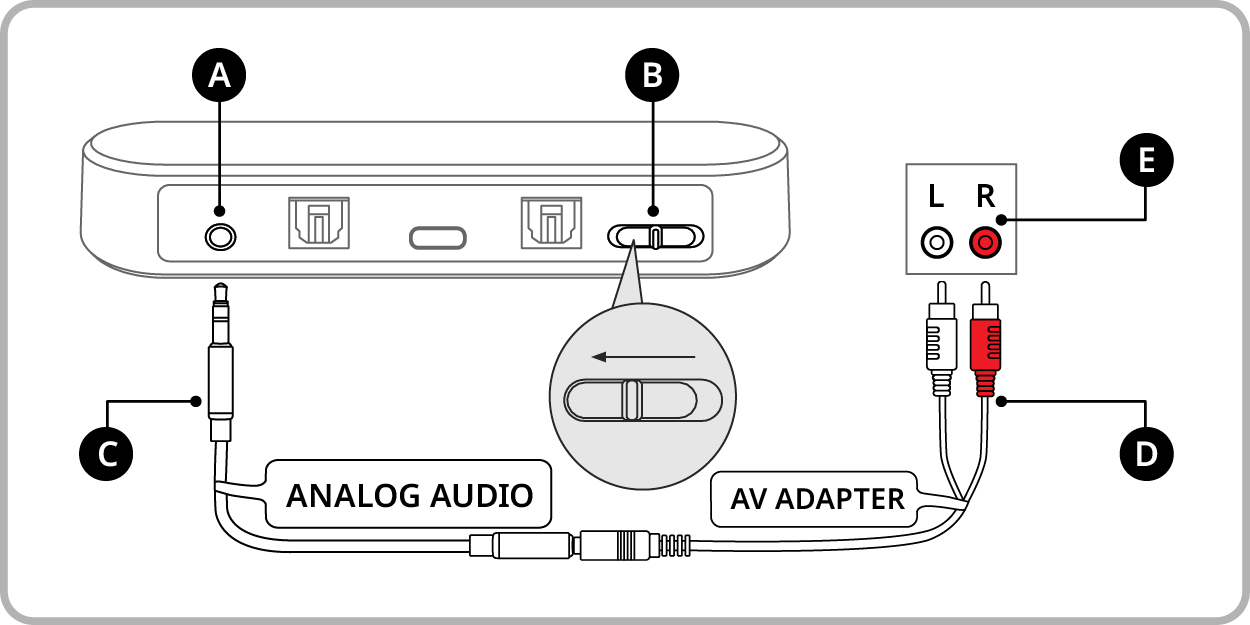 A

B

E

L R

C

D

ANALOG AUDIO

AV ADAPTER